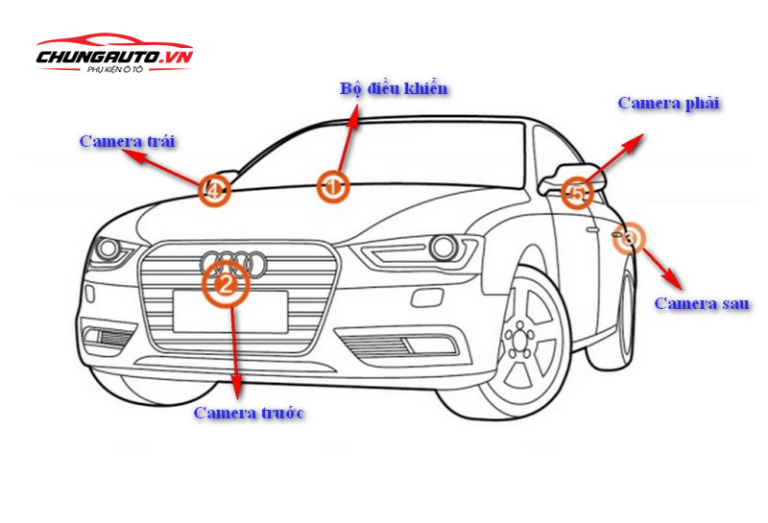 CHUNGAUTO.VN
PHỤ KIỆN Ô TÔ

Bộ điều khiển

Camera phải

Camera trái

4

1

5

3

2

Camera sau

Camera trước